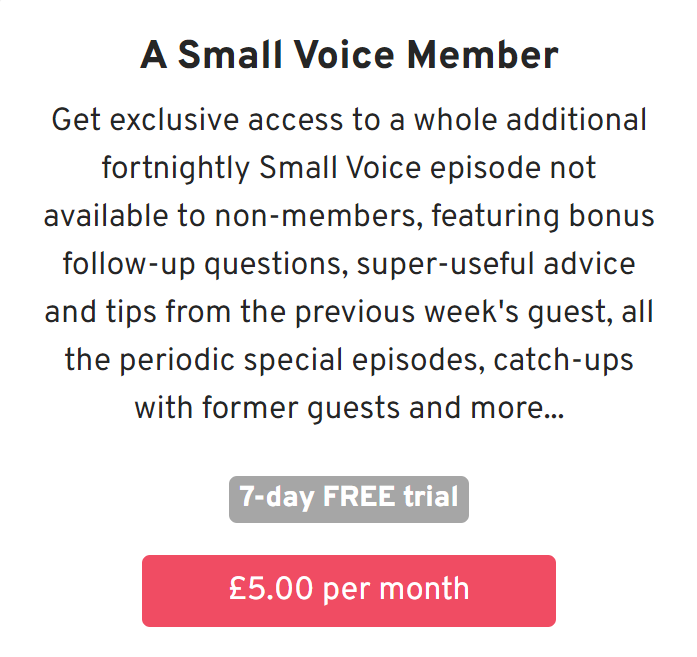 A Small Voice Member

Get exclusive access to a whole additional fortnightly Small Voice episode not available to non-members, featuring bonus follow-up questions, super-useful advice and tips from the previous week's guest, all the periodic special episodes, catch-ups with former guests and more...

7-day FREE trial

£5.00 per month